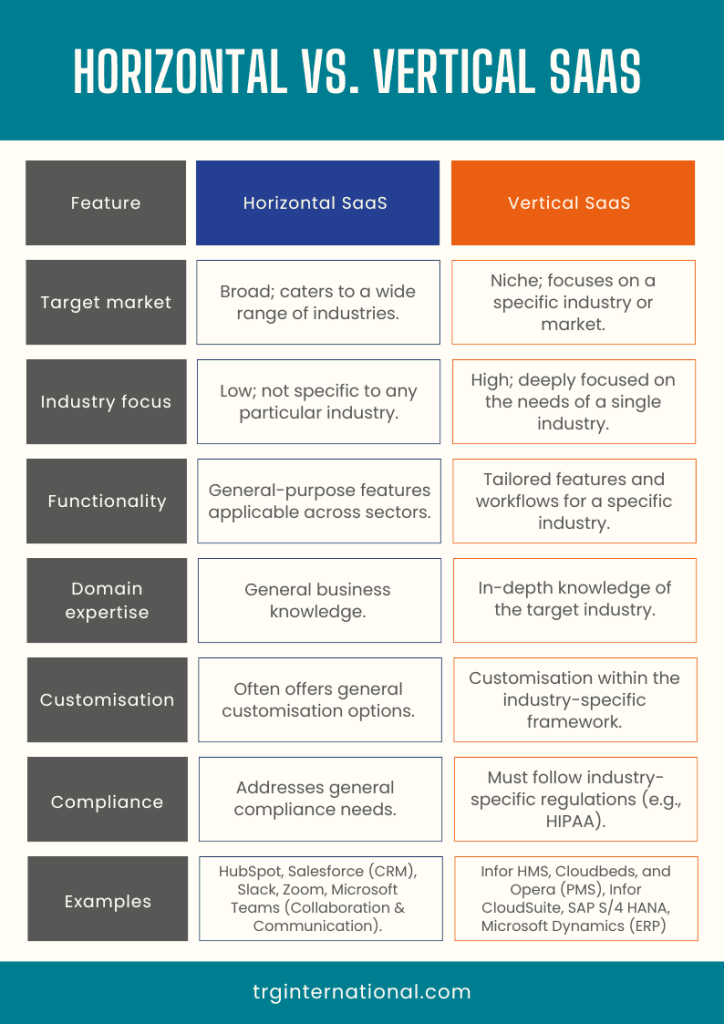 HORIZONTAL VS. VERTICAL SAAS

| Feature | Horizontal SaaS | Vertical SaaS |
|---|---|---|
| Target market | Broad; caters to a wide range of industries. | Niche; focuses on a specific industry or market. |
| Industry focus | Low; not specific to any particular industry. | High; deeply focused on the needs of a single industry. |
| Functionality | General-purpose features applicable across sectors. | Tailored features and workflows for a specific industry. |
| Domain expertise | General business knowledge. | In-depth knowledge of the target industry. |
| Customisation | Often offers general customisation options. | Customisation within the industry-specific framework. |
| Compliance | Addresses general compliance needs. | Must follow industry-specific regulations (e.g., HIPAA). |
| Examples | HubSpot, Salesforce (CRM), Slack, Zoom, Microsoft Teams (Collaboration & Communication). | Infor HMS, Cloudbeds, and Opera (PMS), Infor CloudSuite, SAP S/4 HANA, Microsoft Dynamics (ERP) |

trginternational.com